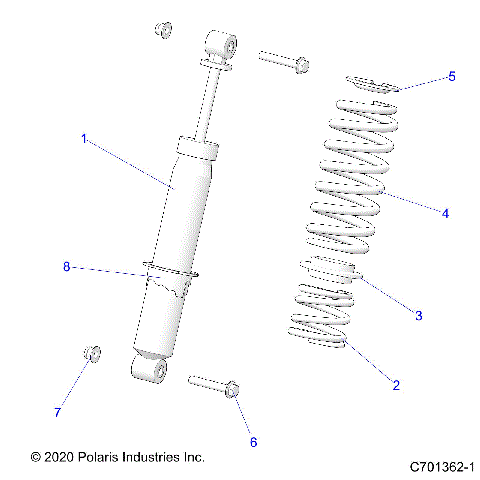 5

1

4

8

3

2

7

6

© 2020 Polaris Industries Inc.

C701362-1