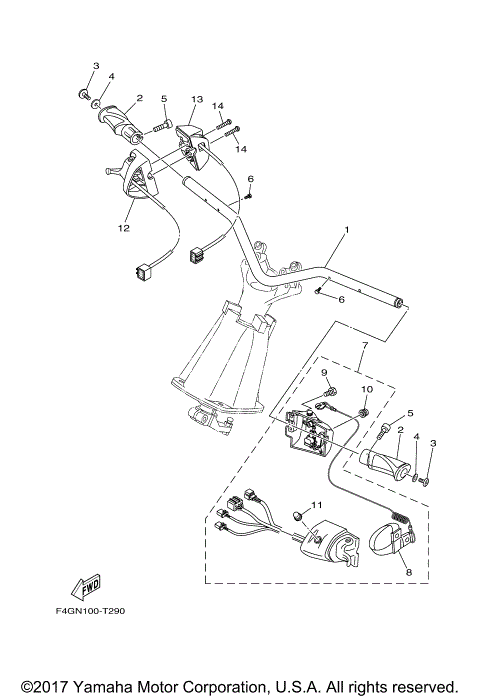 3
4
2
5
13
14
14
6
12
1
6
7
9
10
5
2
4
3
11
8
FWD
F4GN100-T290
©2017 Yamaha Motor Corporation, U.S.A. All rights reserved.