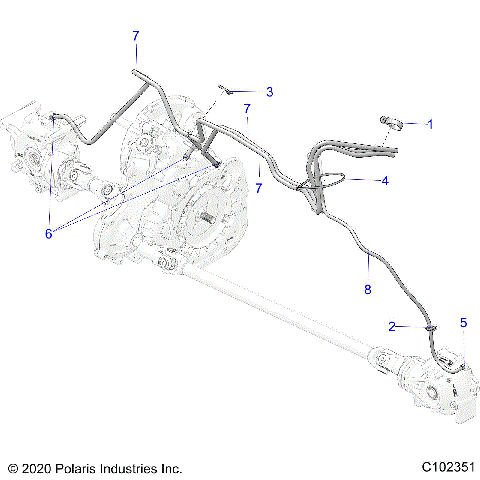 7

3

7

1

7

4

6

8

2

5

© 2020 Polaris Industries Inc.

C102351