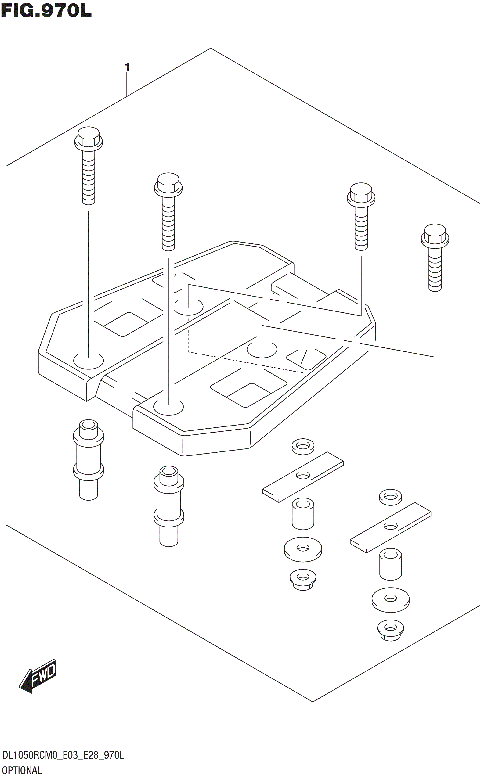 FIG.970L

1

FWD

DL1050RCM0_E03_E28_970L
OPTIONAL