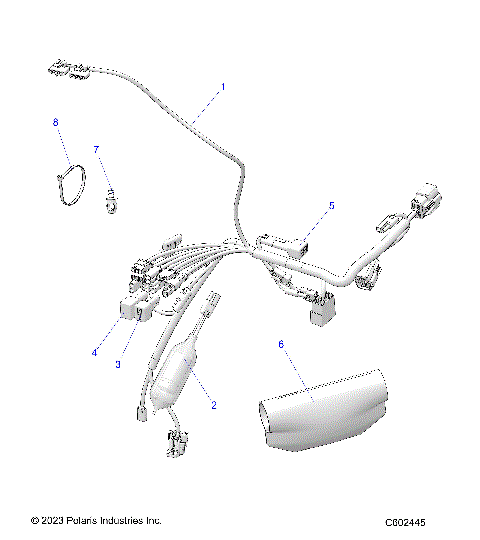 1

8

7

5

4

3

6

2

© 2023 Polaris Industries Inc.

C602445