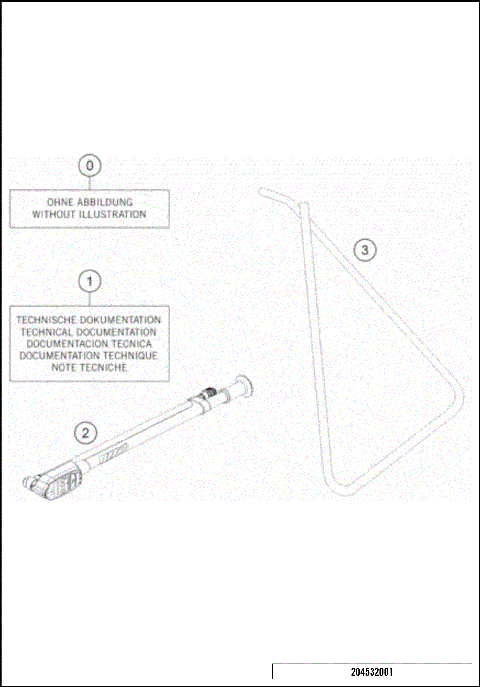 0

OHNE ABBILDUNG
WITHOUT ILLUSTRATION

1

TECHNISCHE DOKUMENTATION
TECHNICAL DOCUMENTATION
DOCUMENTACION TECNICA
DOCUMENTATION TECHNIQUE
NOTE TECNICHE

2

3

204532001