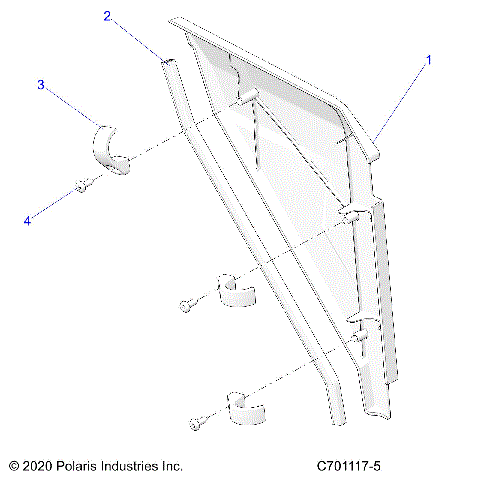 2

1

3

4

© 2020 Polaris Industries Inc.

C701117-5