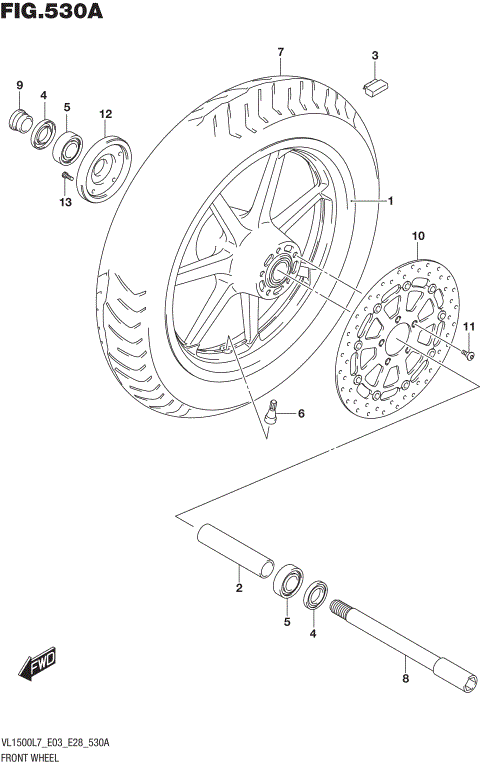 FIG.530A

7
3
9
4
5
12
13
1
10
11
6
2
5
4
8
FWD

VL1500L7_E03_E28_530A
FRONT WHEEL