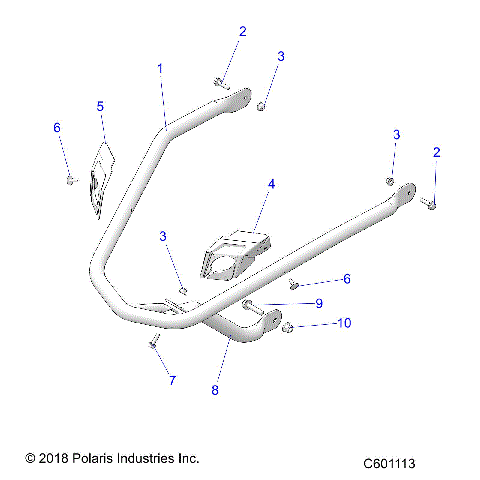 2
3
1
5
6
3
2
4
3
6
9
10
7
8
© 2018 Polaris Industries Inc.
C601113