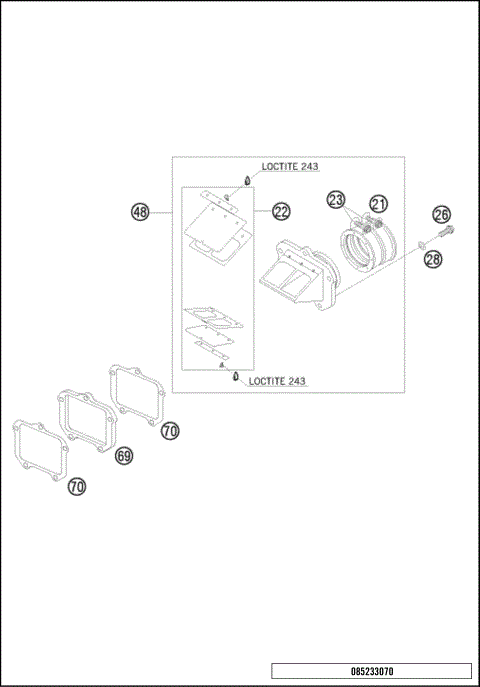 LOCTITE 243

48

22

23

21

26

28

LOCTITE 243

70

69

70

085233070