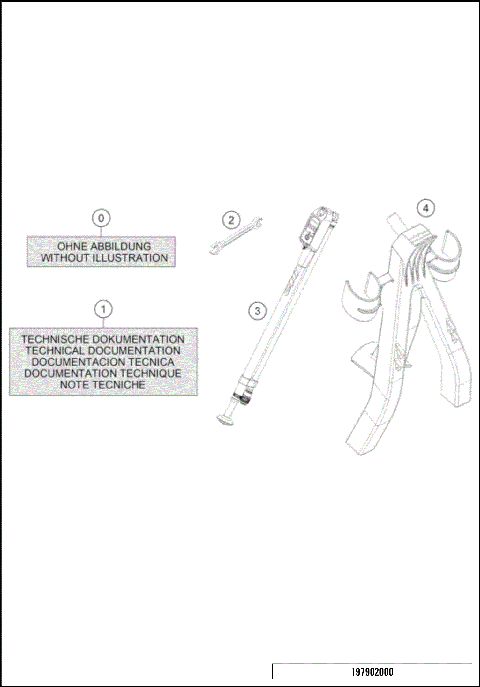 0

OHNE ABBILDUNG
WITHOUT ILLUSTRATION

1

TECHNISCHE DOKUMENTATION
TECHNICAL DOCUMENTATION
DOCUMENTACION TECNICA
DOCUMENTATION TECHNIQUE
NOTE TECNICHE

2

3

4

197902000