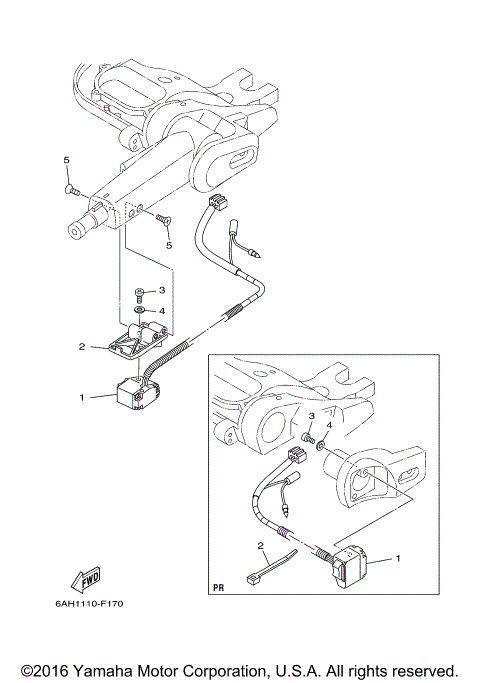 5
5
3
4
2
1
3
4
2
1
PR
FWD
6AH1110-F170

©2016 Yamaha Motor Corporation, U.S.A. All rights reserved.