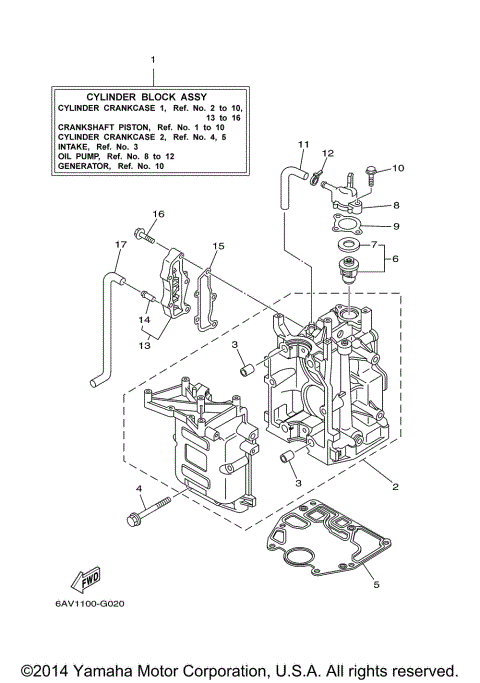 1

CYLINDER BLOCK ASSY
CYLINDER CRANKCASE 1, Ref. No. 2 to 10, 13 to 16
CRANKSHAFT PISTON, Ref. No. 1 to 10
CYLINDER CRANKCASE 2, Ref. No. 4, 5
INTAKE, Ref. No. 3
OIL PUMP, Ref. No. 8 to 12
GENERATOR, Ref. No. 10

11
12
10
8
9
7
6
16
17
15
14
13
3
3
2
4
5
FWD

6AV1100-G020

©2014 Yamaha Motor Corporation, U.S.A. All rights reserved.