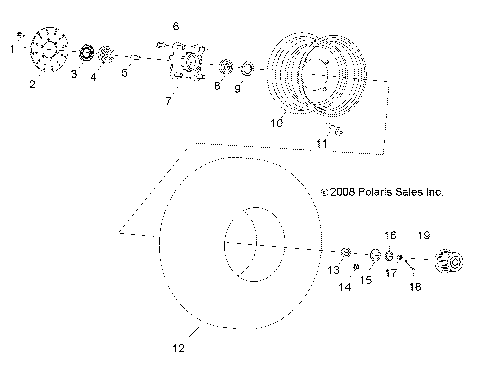 6
1
2
3
4
5
7
8
9
10
11
©2008 Polaris Sales Inc.
16
19
13
14
15
17
18
12