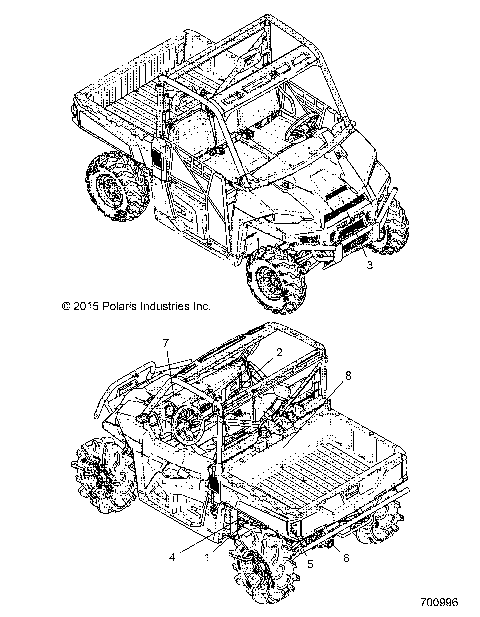 3

© 2015 Polaris Industries Inc.

7

2

8

4

1

5

6

700996