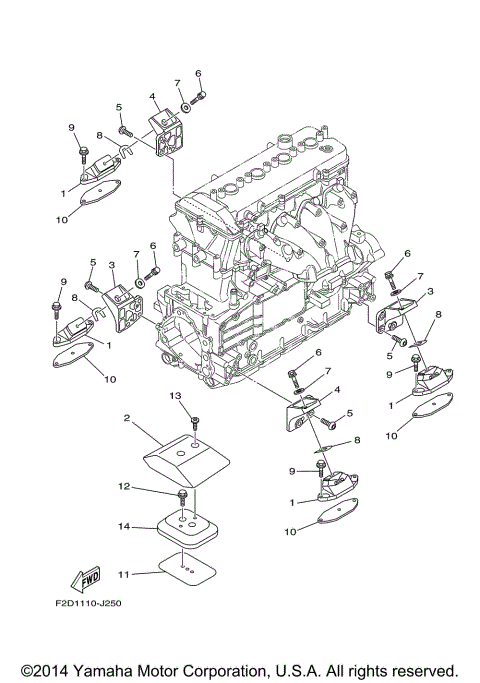 6
7
4
5
9
8
1
10
5
3
7
6
9
8
1
10
6
7
3
8
5
9
1
10
6
7
4
5
8
9
1
10
13
2
12
14
11
FWD
F2D1110-J250
©2014 Yamaha Motor Corporation, U.S.A. All rights reserved.