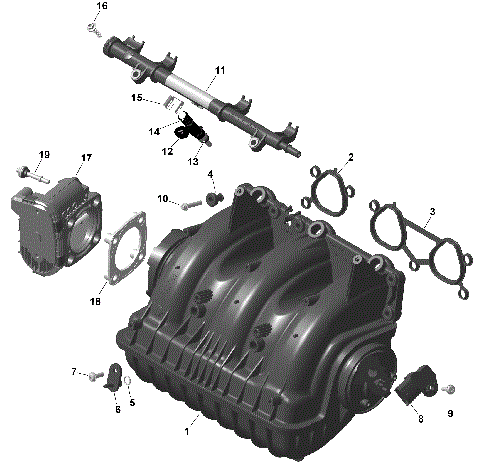 16
11
15
14
12
13
19
17
2
4
10
3
18
7
6
5
1
8
9