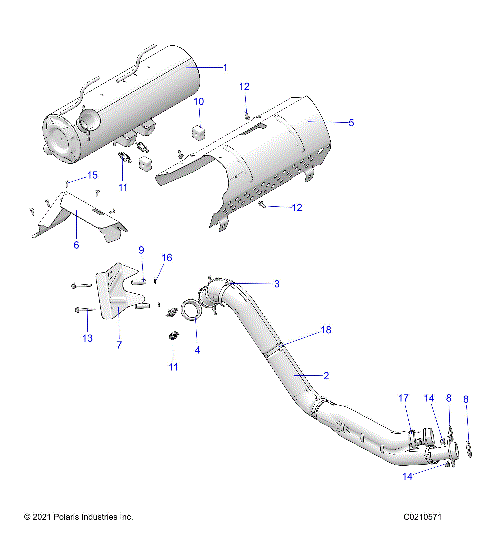 1
12
10
5
15
11
12
6
9
16
3
13
7
4
18
11
2
17
14
8
8
14
© 2021 Polaris Industries Inc.
C0210571