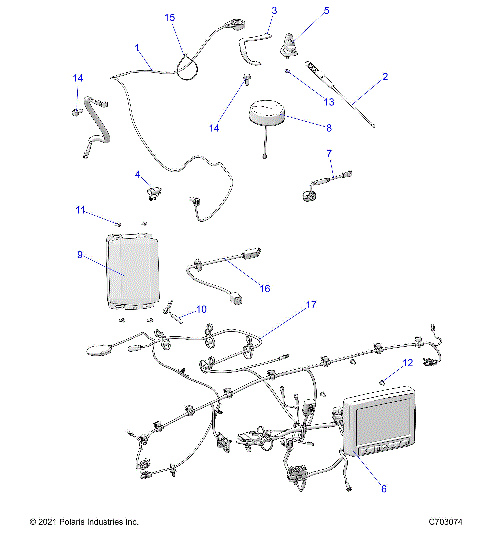 15
3
5
1
2
14
13
14
8
7
4
11
9
16
10
17
12
6
© 2021 Polaris Industries Inc.
C703074