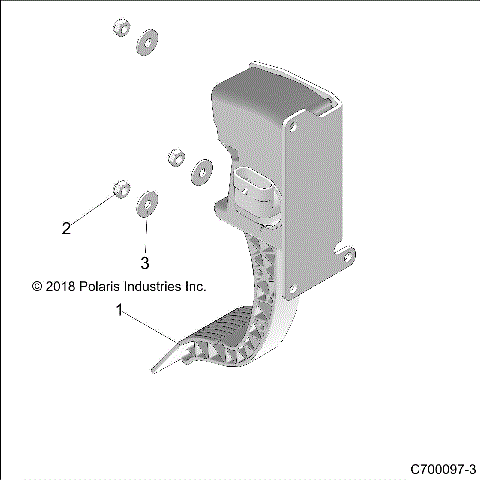 2

3

© 2018 Polaris Industries Inc.

1

C700097-3