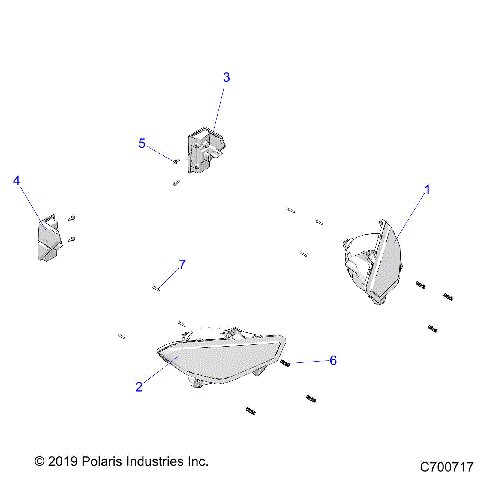 3

5

4

1

7

6

2

© 2019 Polaris Industries Inc.

C700717