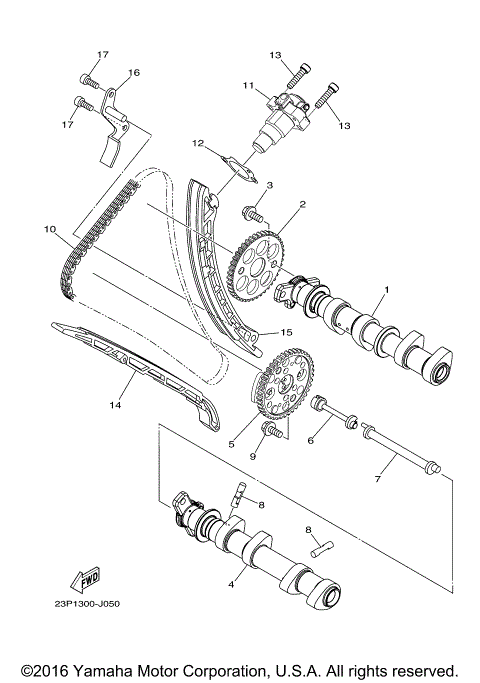 17
16
17
13
11
13
12
3
2
10
1
15
14
5
9
6
7
8
8
4
FWD
23P1300-J050

©2016 Yamaha Motor Corporation, U.S.A. All rights reserved.