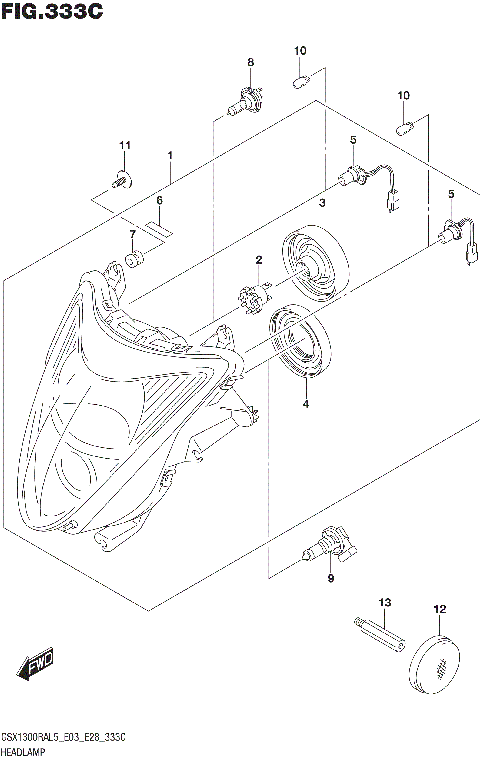 FIG.333C

8
10
10
11
1
5
6
3
5
7
2
4
9
13
12
FWD

GSX1300RAL5_E03_E28_333C
HEADLAMP