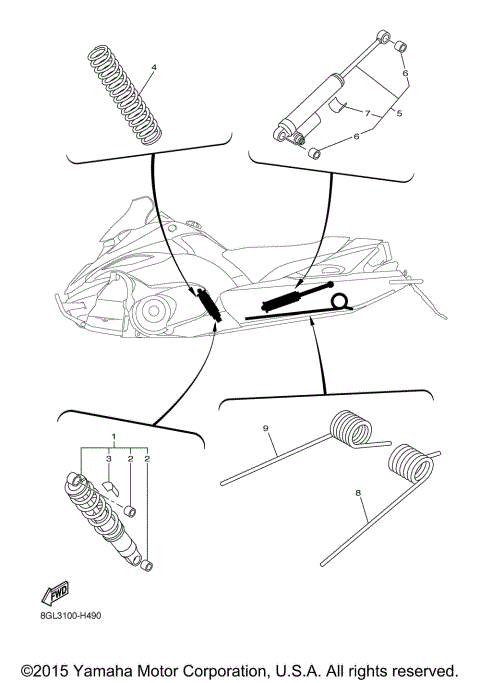 4

6
7
5
6

1
3
2
2

9

8

FWD

8GL3100-H490

©2015 Yamaha Motor Corporation, U.S.A. All rights reserved.