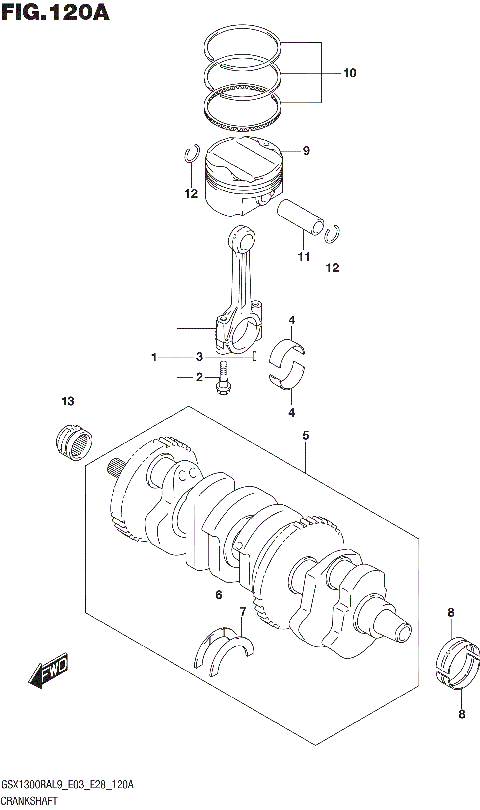 FIG.120A

10

9

12

11

12

4

1

3

2

4

13

5

6

7

8

8

FWD

GSX1300RAL9_E03_E28_120A
CRANKSHAFT