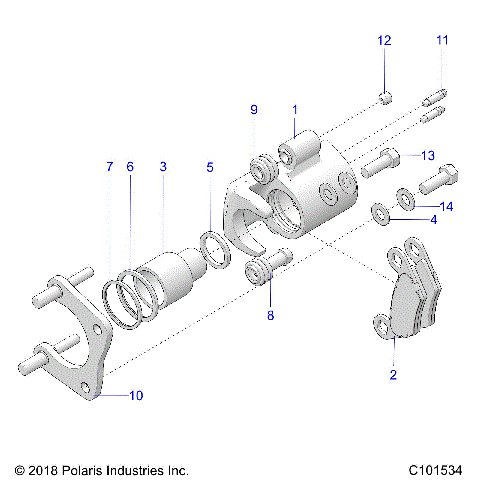 12
11
9
1
13
7
6
3
5
14
4
8
2
10

© 2018 Polaris Industries Inc.
C101534