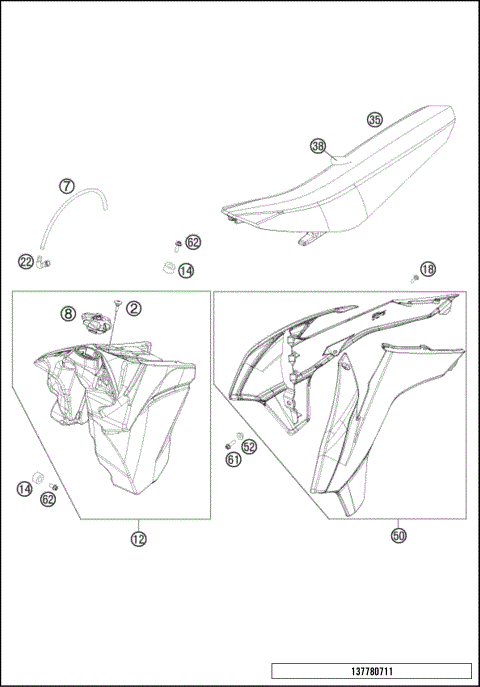 35
38
7
62
22
14
18
8
2
52
61
14
62
12
50
137780711