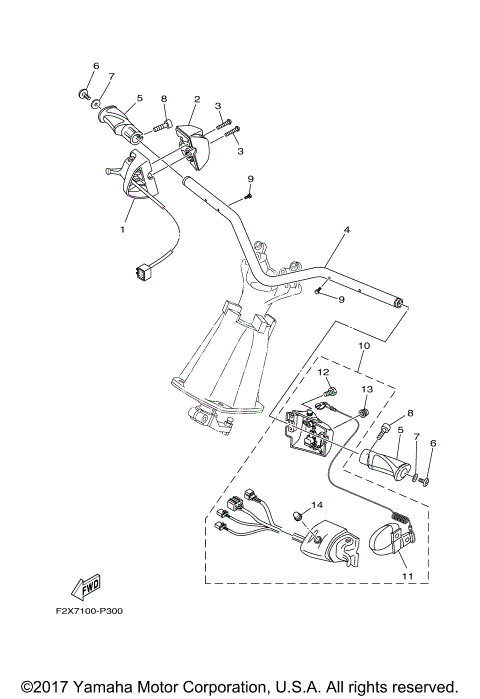 6
7
5
8
2
3
3
9
1
4
9
10
12
13
8
5
7
6
14
11
FWD
F2X7100-P300
©2017 Yamaha Motor Corporation, U.S.A. All rights reserved.