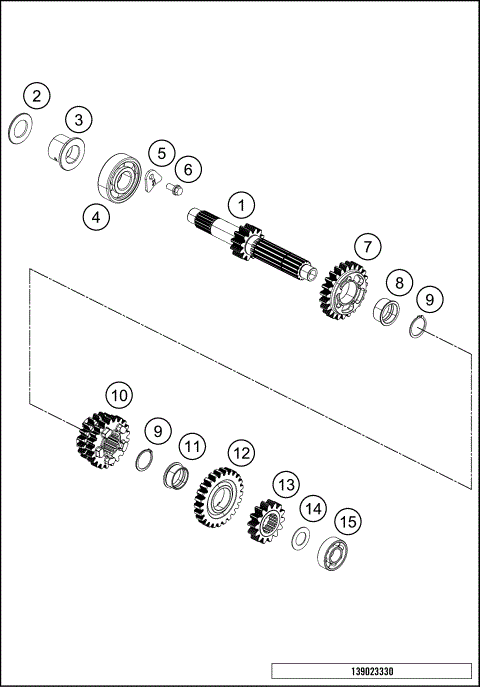 2
3
5
6
4
1
7
8
9
10
9
11
12
13
14
15
139023330