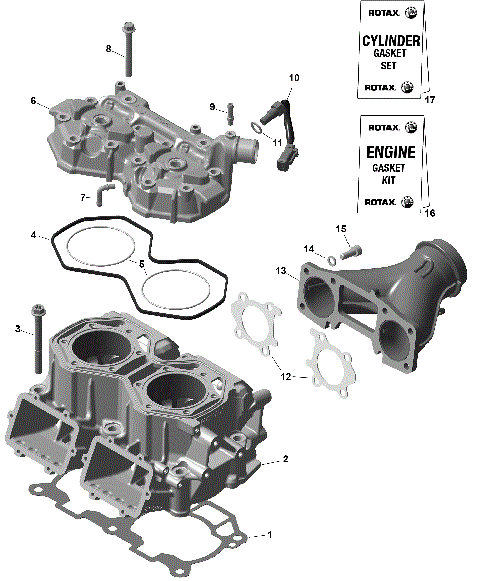 ROTAX.

CYLINDER
GASKET
SET

ROTAX.

17

ROTAX.

ENGINE
GASKET
KIT

ROTAX.

16

8

10

6

9

11

7

4

5

15

14

13

3

12

2

1