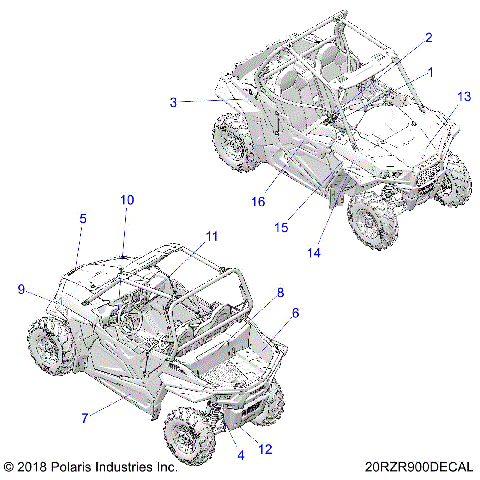 2
1
13
3
16
15
14
10
5
11
9
8
6
7
4
12

© 2018 Polaris Industries Inc.
20RZR900DECAL