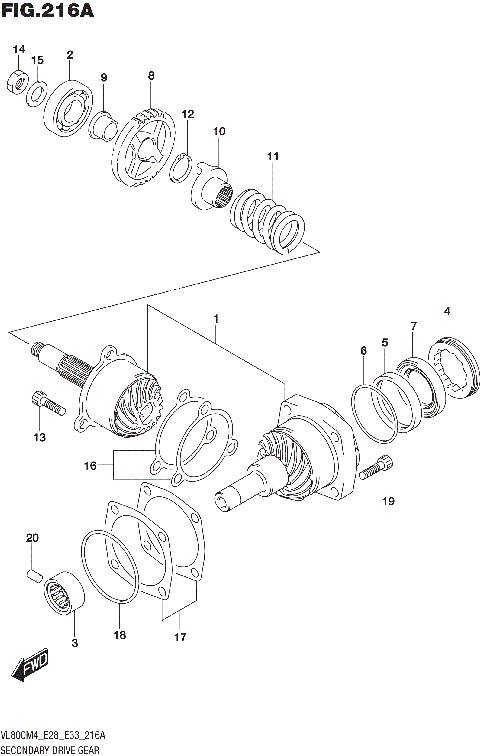 FIG.216A

14
15
2
9
8
12
10
11
1
4
7
5
6
13
16
19
20
3
18
17
FWD

VL800M4_E28_E33_216A
SECONDARY DRIVE GEAR