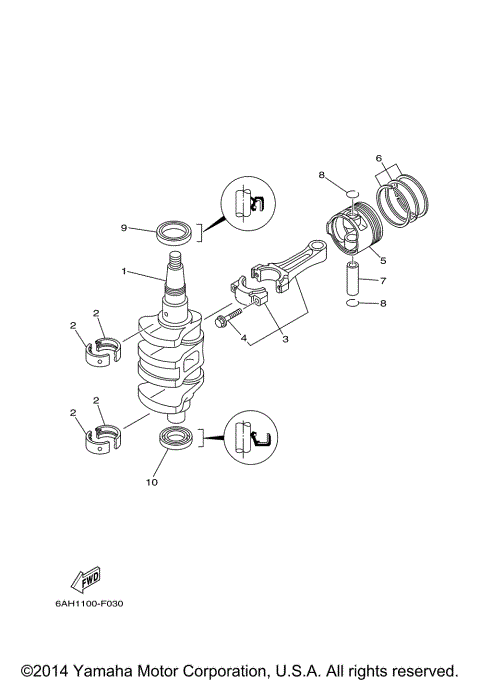 6
8
9
5
1
7
8
2
2
4
3
2
2
10
FWD
6AH1100-F030
©2014 Yamaha Motor Corporation, U.S.A. All rights reserved.