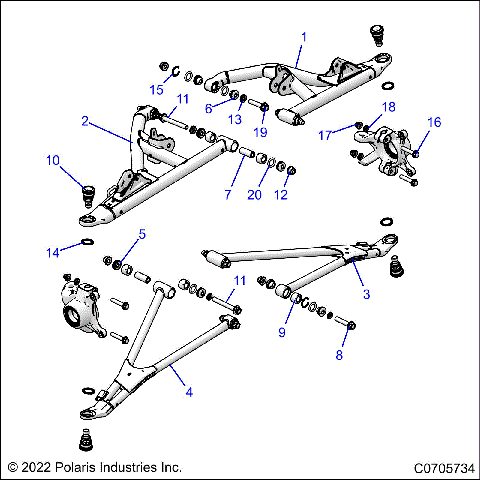 1
15
11
6
13
19
18
17
16
2
10
7
20
12
14
5
11
3
9
8
4
© 2022 Polaris Industries Inc.
C0705734