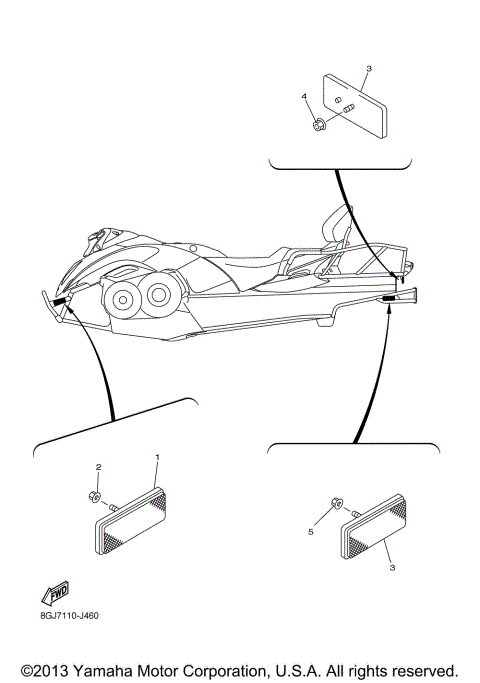 3

4

2

1

5

3

FWD

8GJ7110-J460

©2013 Yamaha Motor Corporation, U.S.A. All rights reserved.