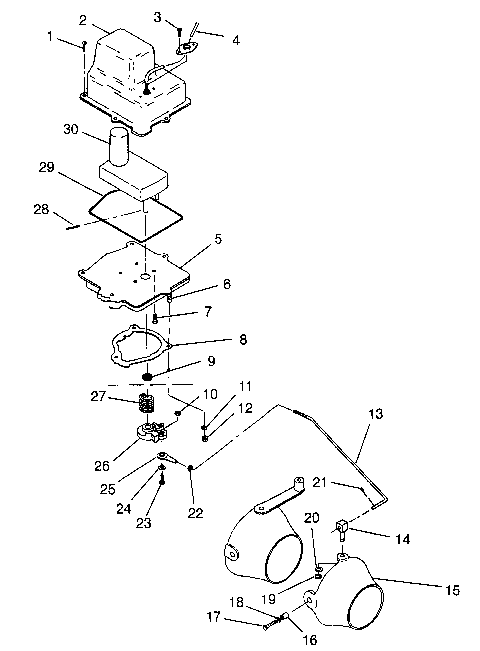 1
2
3
4
30
29
28
5
6
7
8
9
27
10
11
12
13
26
25
24
23
22
21
20
14
19
15
18
17
16