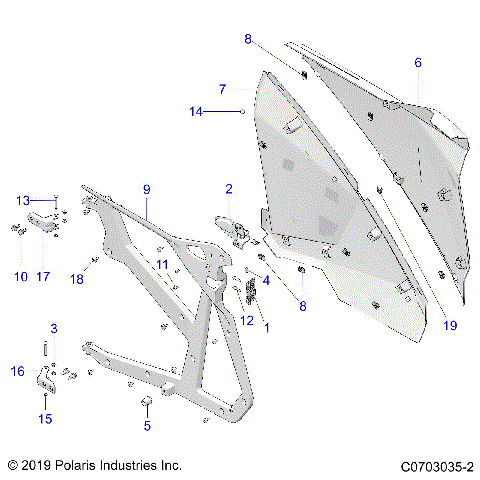 8
6
7
14
9
2
13
10
17
18
11
4
8
12
1
19
3
16
15
5
© 2019 Polaris Industries Inc.
C0703035-2