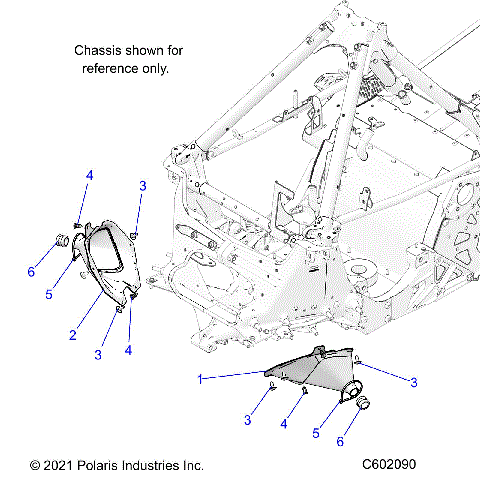 Chassis shown for reference only.

4
3
6
5
2
3
4
1
3
3
4
5
6

© 2021 Polaris Industries Inc.
C602090