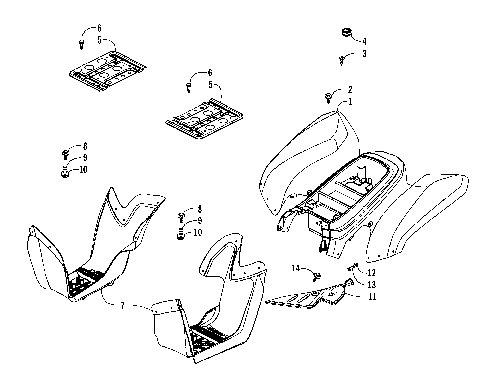 6
5
4
3
6
5
2
1
8
9
10
8
9
10
14
12
13
11
7