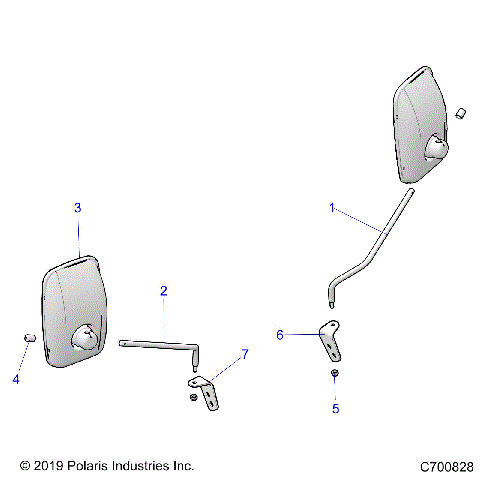 3
1
2
6
7
4
5
© 2019 Polaris Industries Inc.
C700828