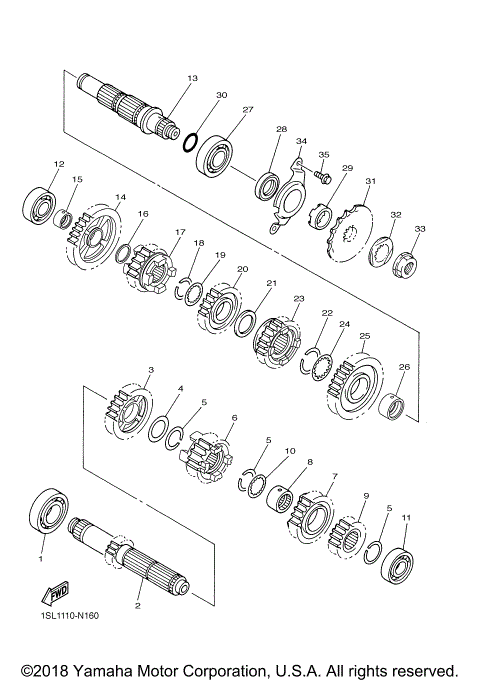 13
30
27
28
34
35
29
31
32
33
12
15
14
16
17
18
19
20
21
23
22
24
25
26
3
4
5
6
5
10
8
7
9
5
11
1
2
FWD
1SL1110-N160

©2018 Yamaha Motor Corporation, U.S.A. All rights reserved.