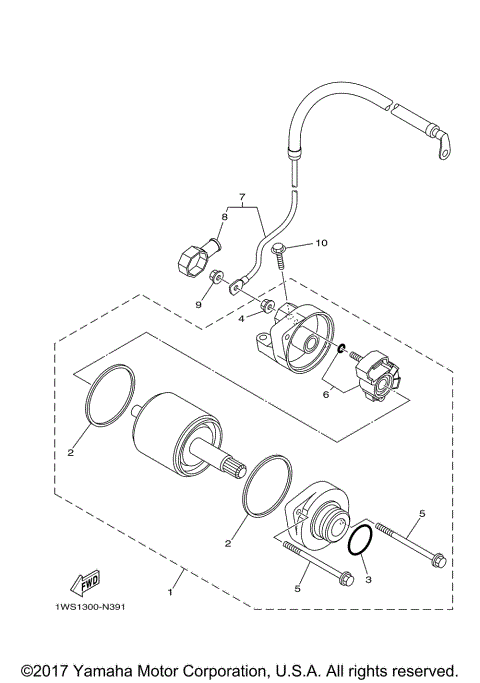 7
8
10
9
4
6
2
2
5
3
5
1
FWD
1WS1300-N391

©2017 Yamaha Motor Corporation, U.S.A. All rights reserved.