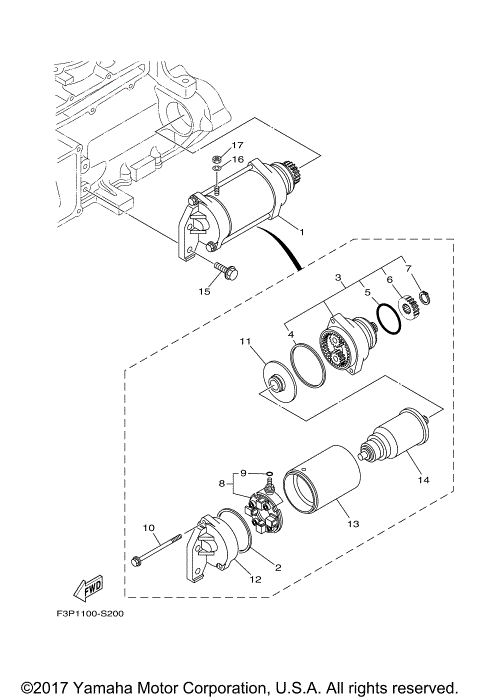 17
16
1
15
3
7
6
5
4
11
9
8
14
13
10
2
12
FWD
F3P1100-S200

©2017 Yamaha Motor Corporation, U.S.A. All rights reserved.