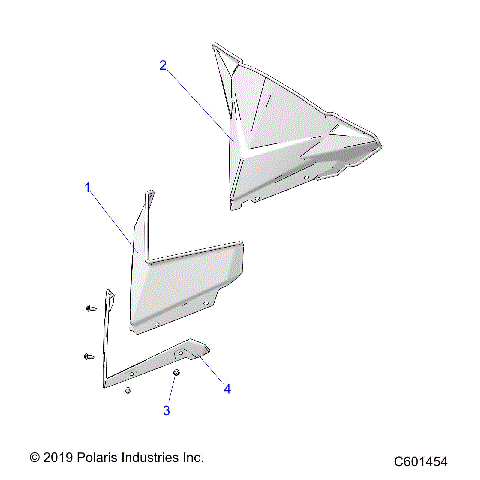 2

1

4

3

© 2019 Polaris Industries Inc.

C601454