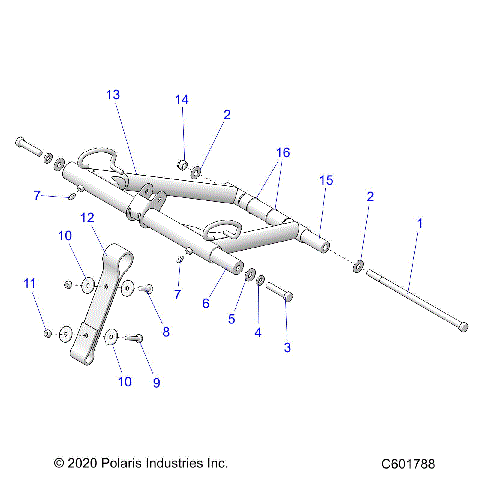 13
14
2
16
15
2
1
7
12
10
11
7
6
5
4
3
8
10
9

© 2020 Polaris Industries Inc.
C601788