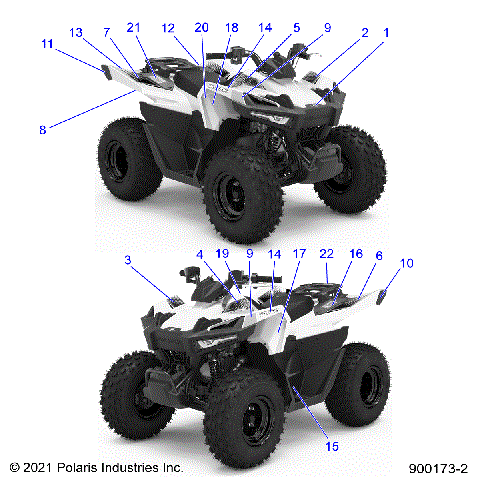 11 13 7 21 12 20 18 14 5 9 2 1

8

3 4 19 9 14 17 22 16 6 10

15

© 2021 Polaris Industries Inc.

900173-2