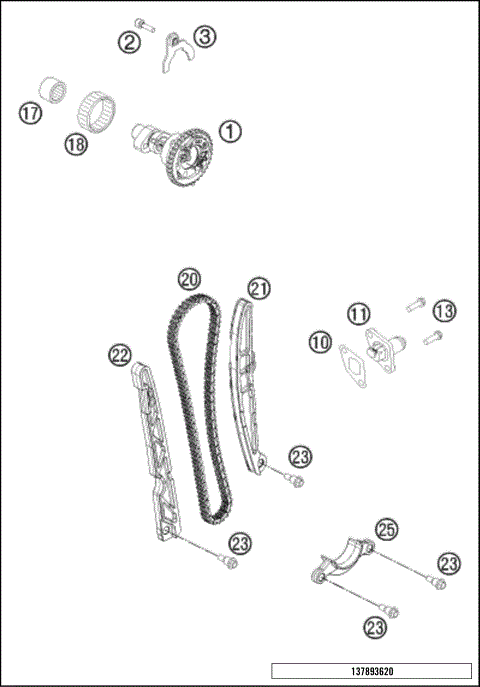 2
3
17
18
1
20
21
11
13
10
22
23
23
25
23
23
137893620