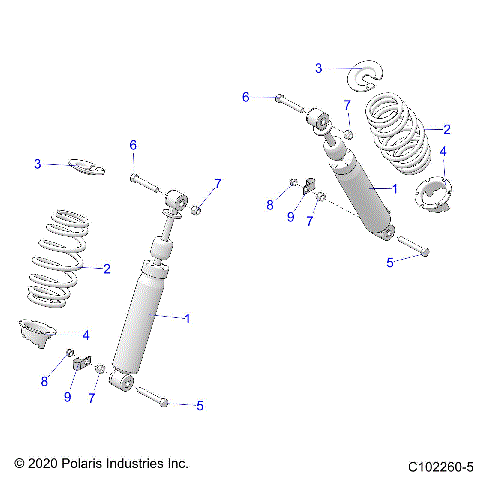 3
6
7
2
4
1
8
9
7
5
6
3
7
2
1
4
8
9
7
5

© 2020 Polaris Industries Inc.

C102260-5