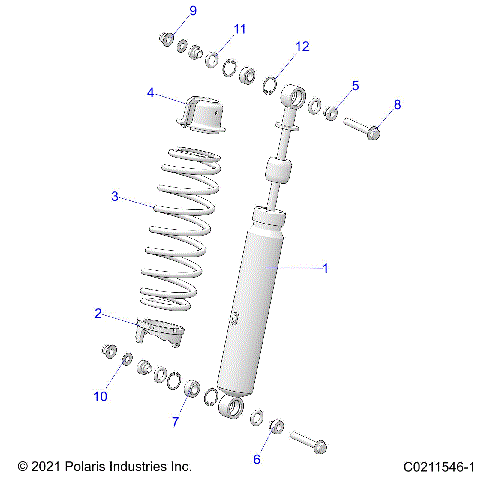 9
11
12
4
5
8
3
1
2
10
7
6

© 2021 Polaris Industries Inc.

C0211546-1