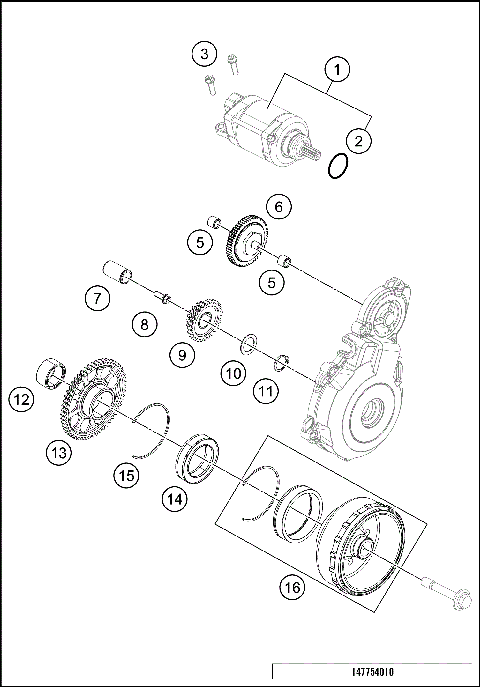 3
1
2
6
5
5
7
8
9
10
11
12
13
15
14
16
147754010